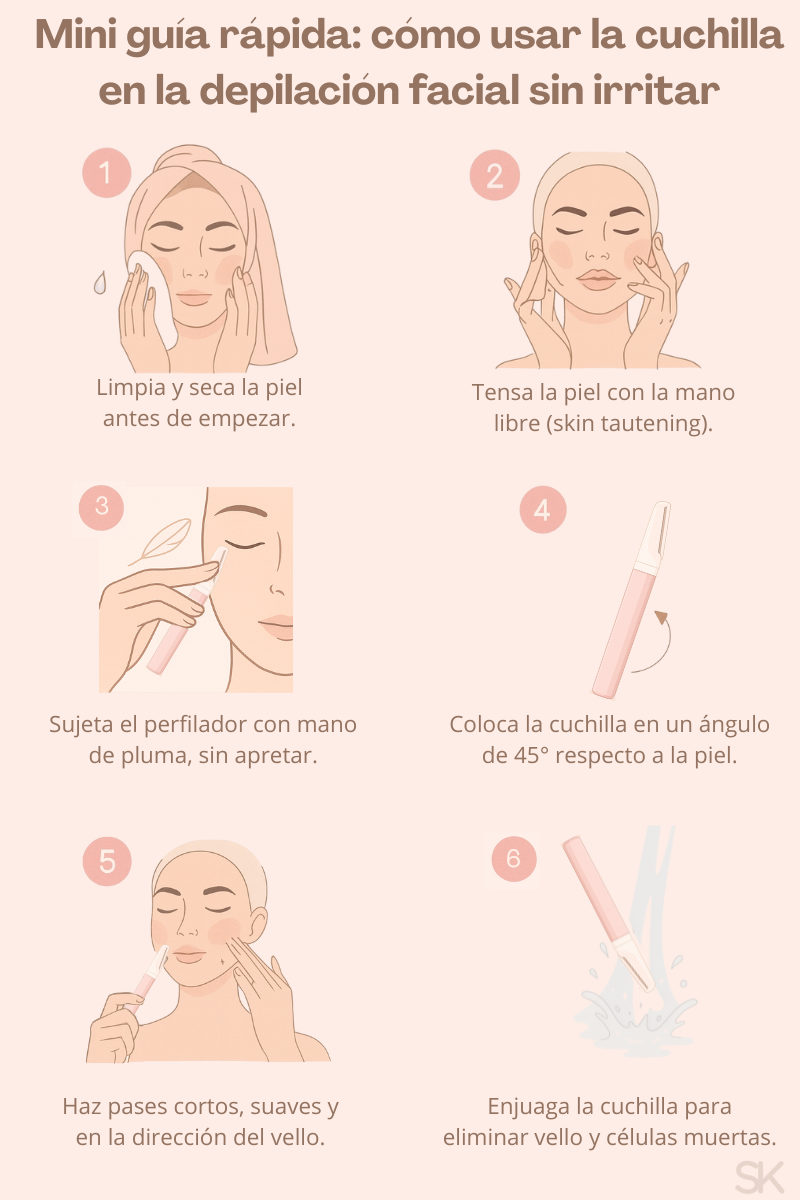 Mini guía rápida: cómo usar la cuchilla en la depilación facial sin irritar

1
Limpia y seca la piel antes de empezar.

2
Tensa la piel con la mano libre (skin tautening).

3
Sujeta el perfilador con mano de pluma, sin apretar.

4
Coloca la cuchilla en un ángulo de 45° respecto a la piel.

5
Haz pases cortos, suaves y en la dirección del vello.

6
Enjuaga la cuchilla para eliminar vello y células muertas.

SK