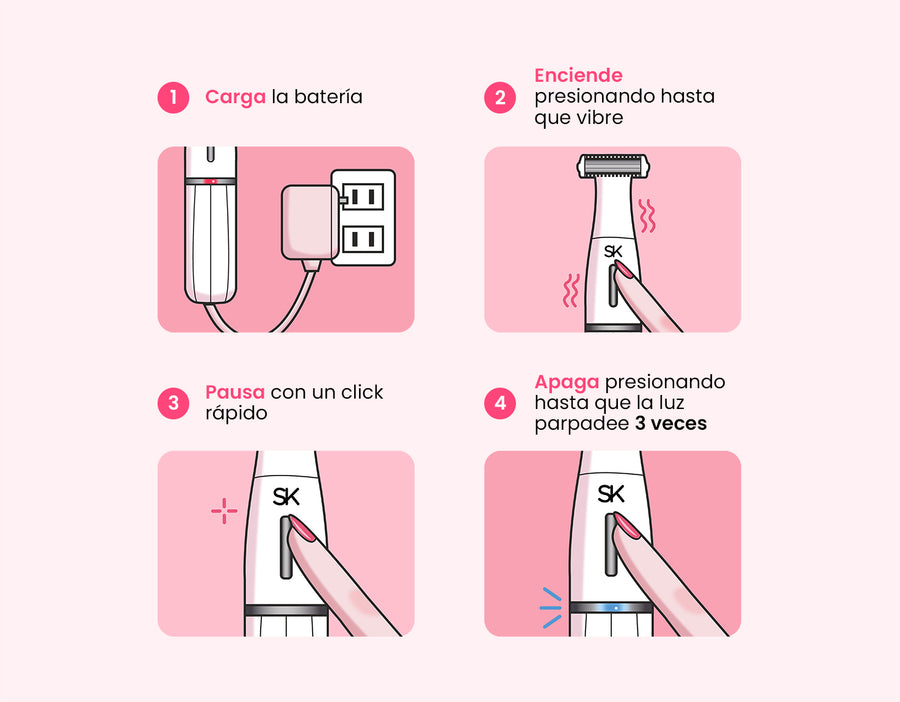 1 Carga la batería

2 Enciende presionando hasta que vibre

SK

3 Pausa con un click rápido

SK

4 Apaga presionando hasta que la luz parpadee 3 veces

SK